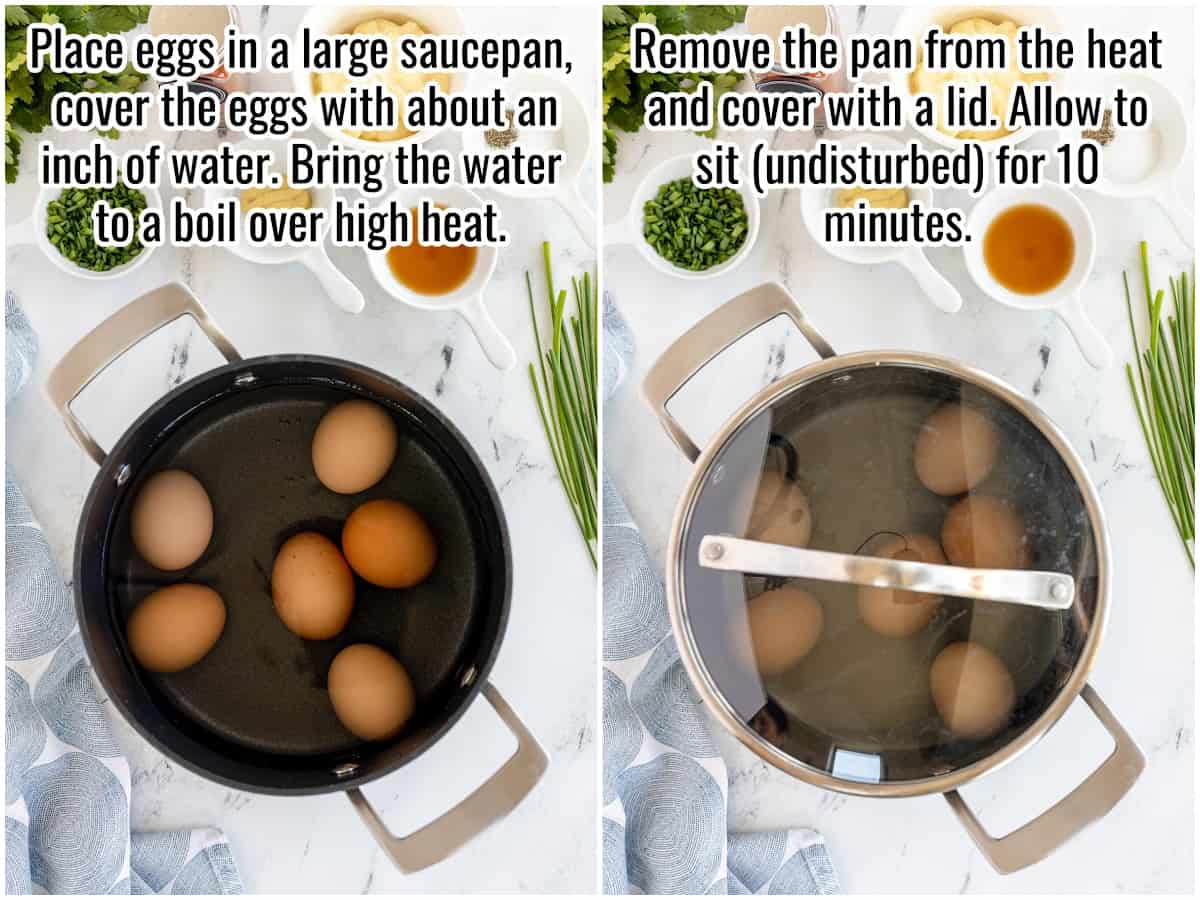 Place eggs in a large saucepan, cover the eggs with about an inch of water. Bring the water to a boil over high heat.

Remove the pan from the heat and cover with a lid. Allow to sit (undisturbed) for 10 minutes.